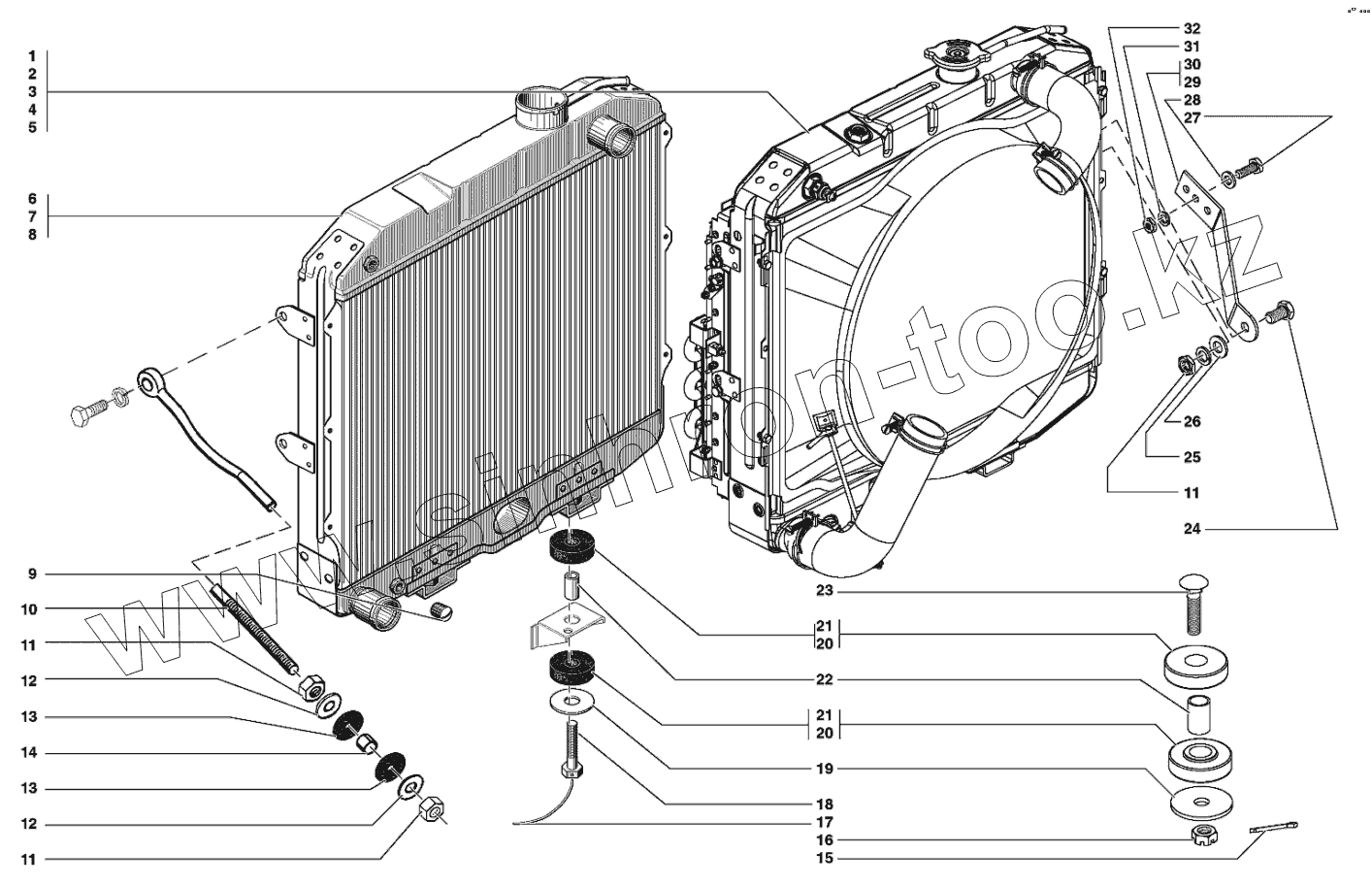 1
2
3
4
5
6
7
8
9
10
11
12
13
14
13
12
11
32
31
30
29
28
27
26
25
11
24
23
21
20
22
21
20
19
18
17
16
15
www.simon-too.kz